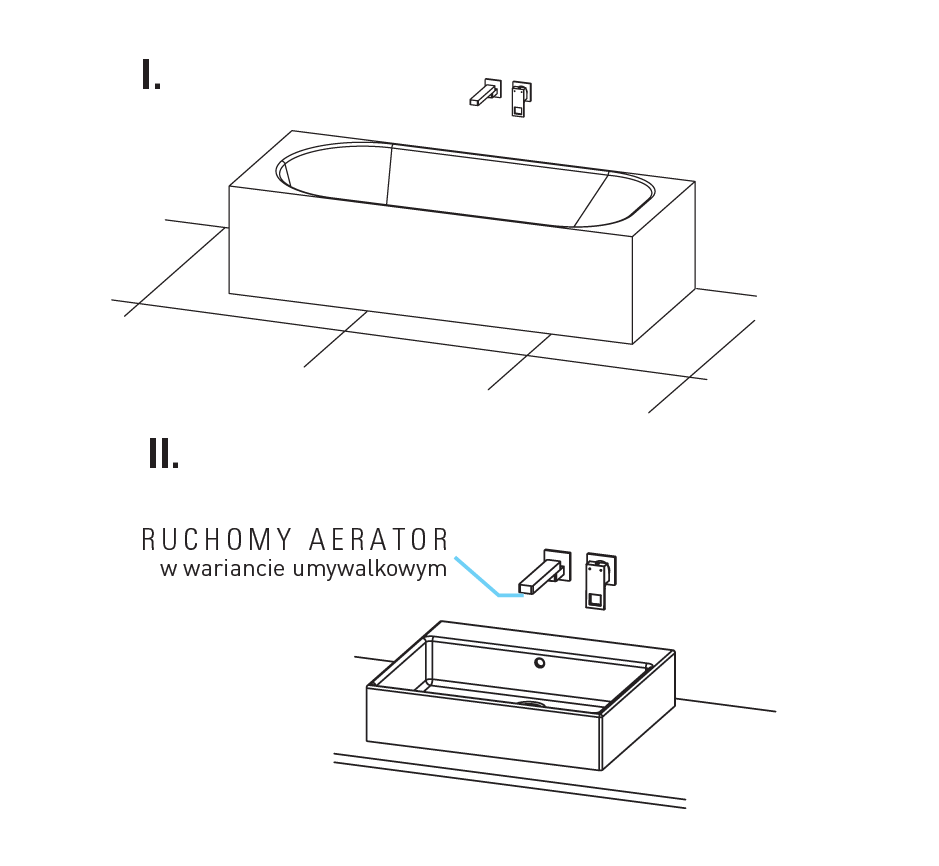 I.

II.

RUCHOMY AERATOR
w wariancie umywalkowym